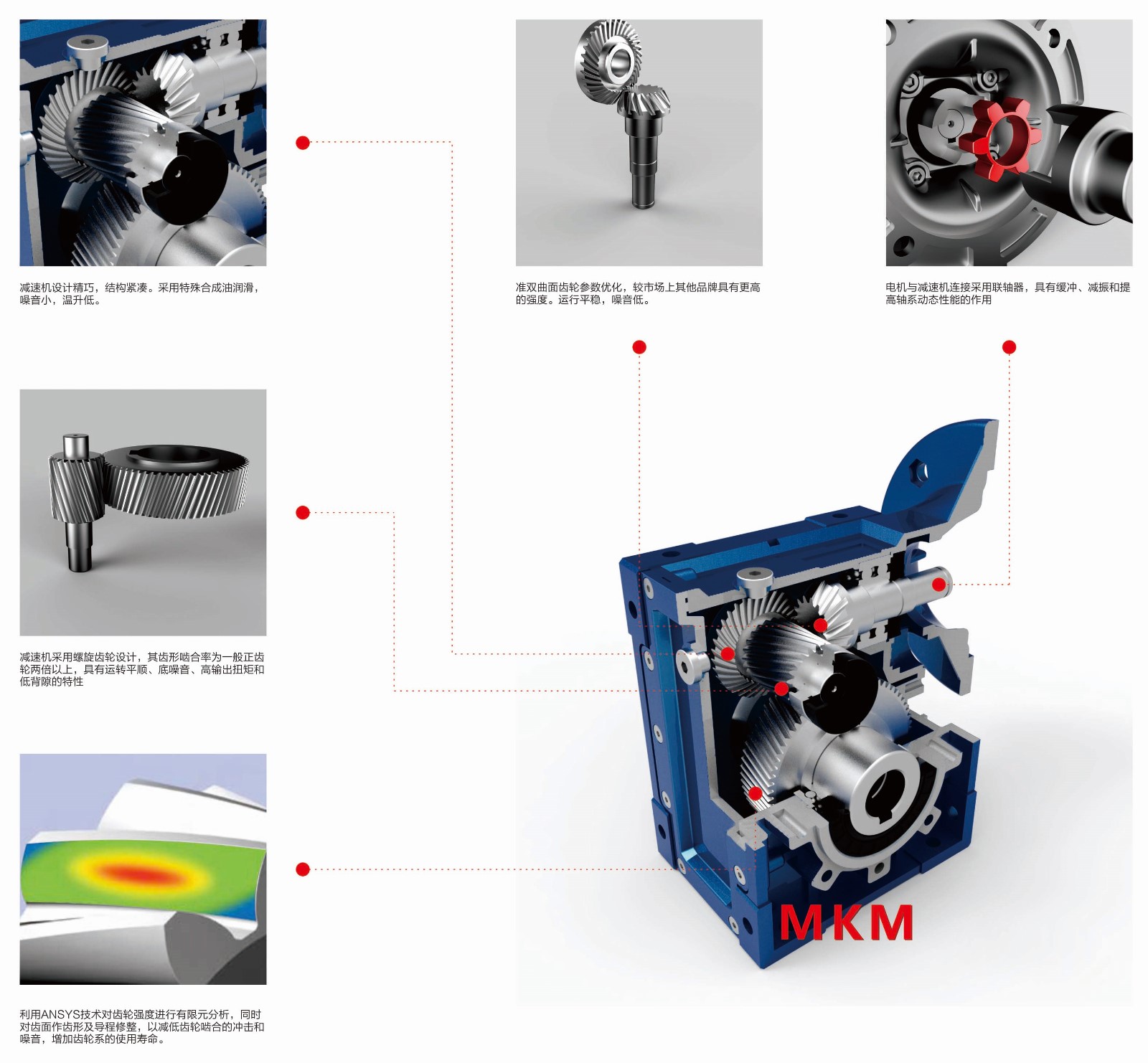 减速机设计精巧，结构紧凑。采用特殊合成油润滑，噪音小，温升低。

准双曲面齿轮参数优化，较市场上其他品牌具有更高的强度。运行平稳，噪音低。

电机与减速机连接采用联轴器，具有缓冲、减振和提高轴系动态性能的作用

减速机采用螺旋齿轮设计，其齿形啮合率为一般正齿轮两倍以上，具有运转平顺、底噪音、高输出扭矩和低背隙的特性

利用ANSYS技术对齿轮强度进行有限元分析，同时对齿面作齿形及导程修整，以减低齿轮啮合的冲击和噪音，增加齿轮系的使用寿命。

MKM